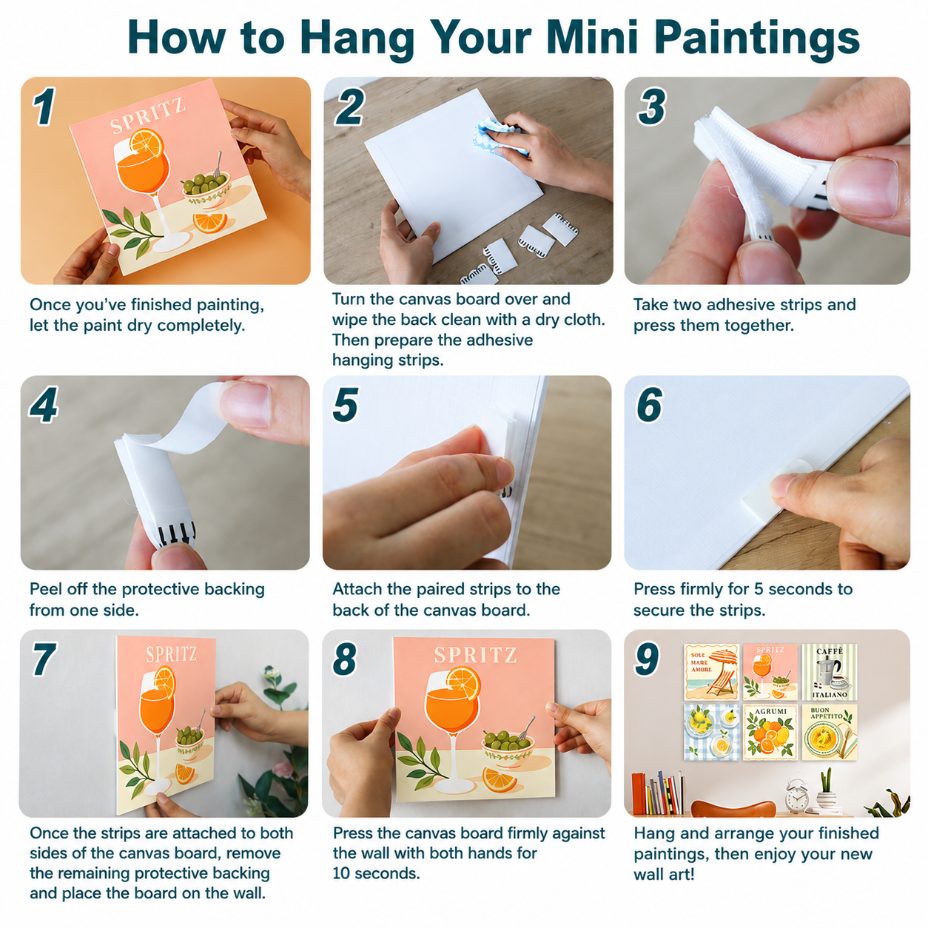 How to Hang Your Mini Paintings

1

SPRITZ

Once you've finished painting, let the paint dry completely.

2

Turn the canvas board over and wipe the back clean with a dry cloth. Then prepare the adhesive hanging strips.

3

Take two adhesive strips and press them together.

4

Peel off the protective backing from one side.

5

Attach the paired strips to the back of the canvas board.

6

Press firmly for 5 seconds to secure the strips.

7

SPRITZ

Once the strips are attached to both sides of the canvas board, remove the remaining protective backing and place the board on the wall.

8

SPRITZ

Press the canvas board firmly against the wall with both hands for 10 seconds.

9

SOLE MARE AMORE

SPRITZ

CAFFÈ ITALIANO

AGRUMI

BUON APPETITO

Hang and arrange your finished paintings, then enjoy your new wall art!