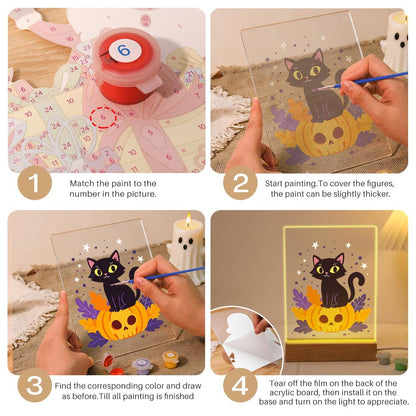 6

1 Match the paint to the number in the picture.

2 Start painting.To cover the figures, the paint can be slightly thicker.

3 Find the corresponding color and draw as before.Till all painting is finished

4 Tear off the film on the back of the acrylic board, then install it on the base and turn on the light to appreciate.