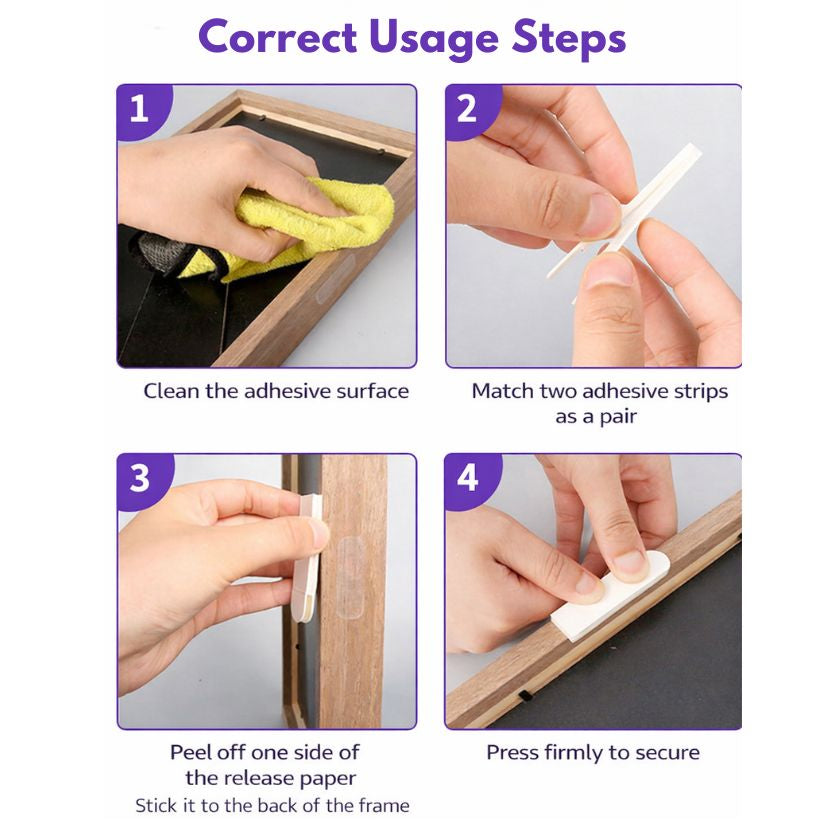 Correct Usage Steps

1

Clean the adhesive surface

2

Match two adhesive strips as a pair

3

Peel off one side of the release paper
Stick it to the back of the frame

4

Press firmly to secure